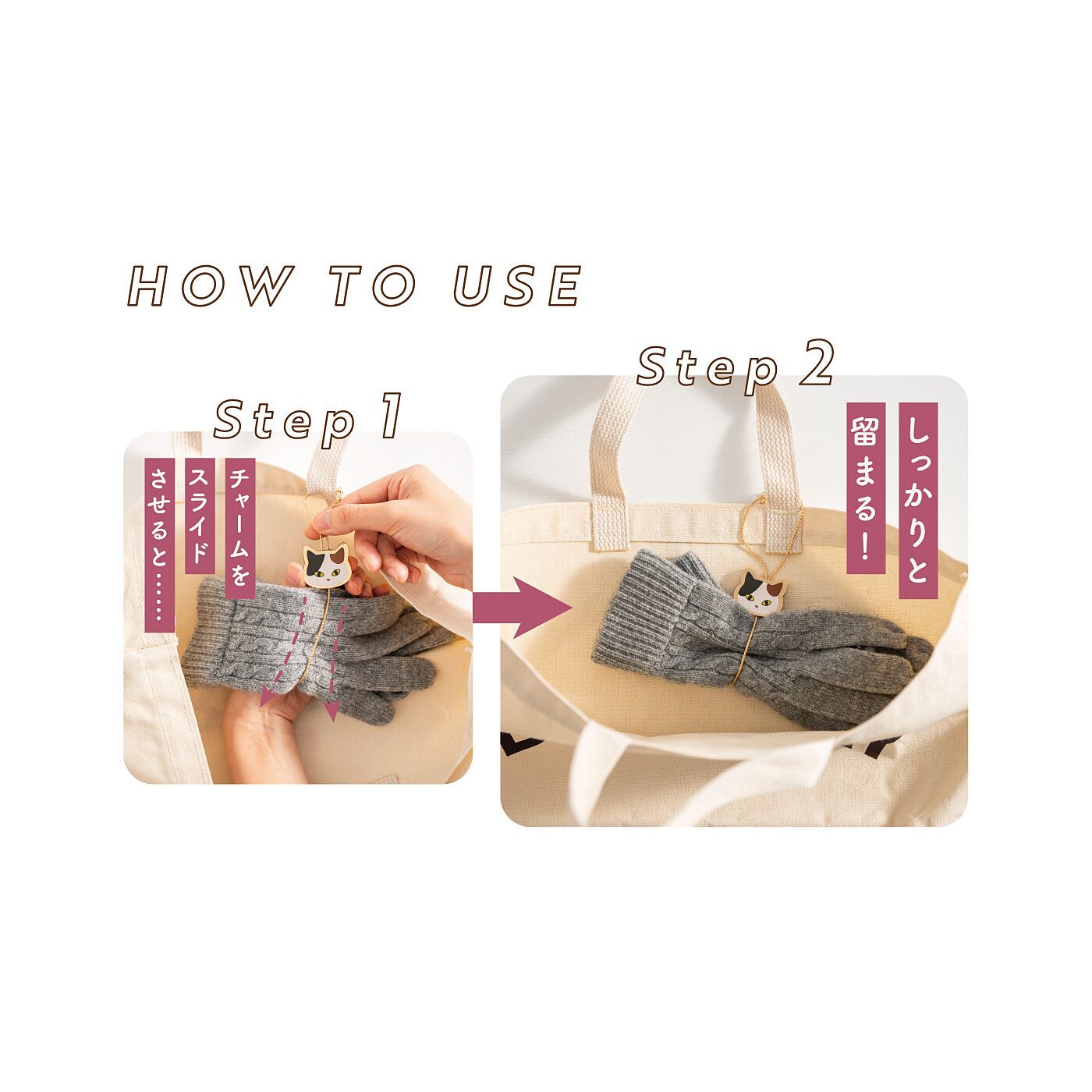 HOW TO USE

Step 1

チャームを
スライド
させると……

Step 2

しっかりと
留まる！