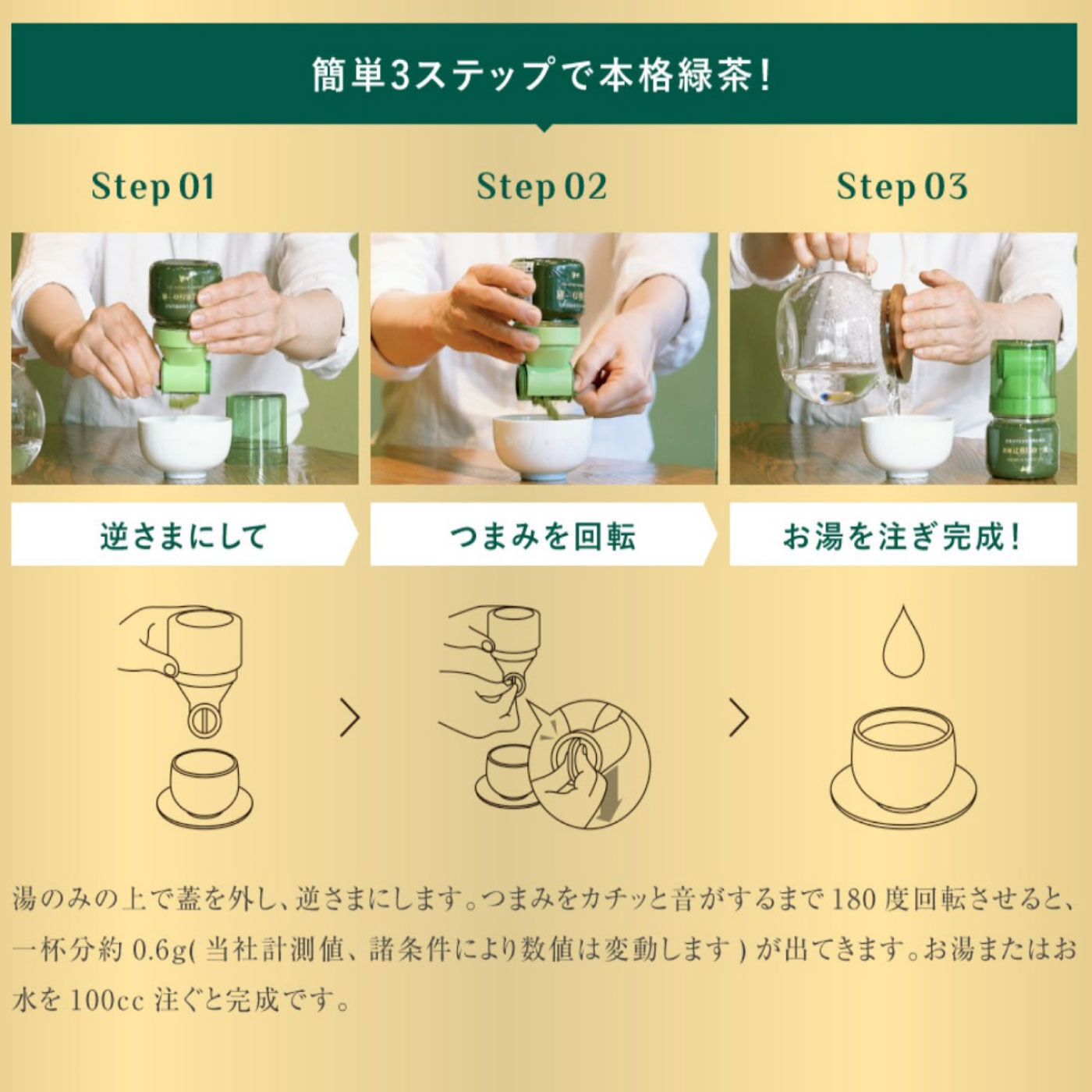 簡単3ステップで本格緑茶!

Step 01

Step 02

Step 03

逆さまにして

つまみを回転

お湯を注ぎ完成!

湯のみの上で蓋を外し、逆さまにします。つまみをカチッと音がするまで 180 度回転させると、一杯分約 0.6g( 当社計測値、諸条件により数値は変動します ) が出てきます。お湯またはお水を 100cc 注ぐと完成です。