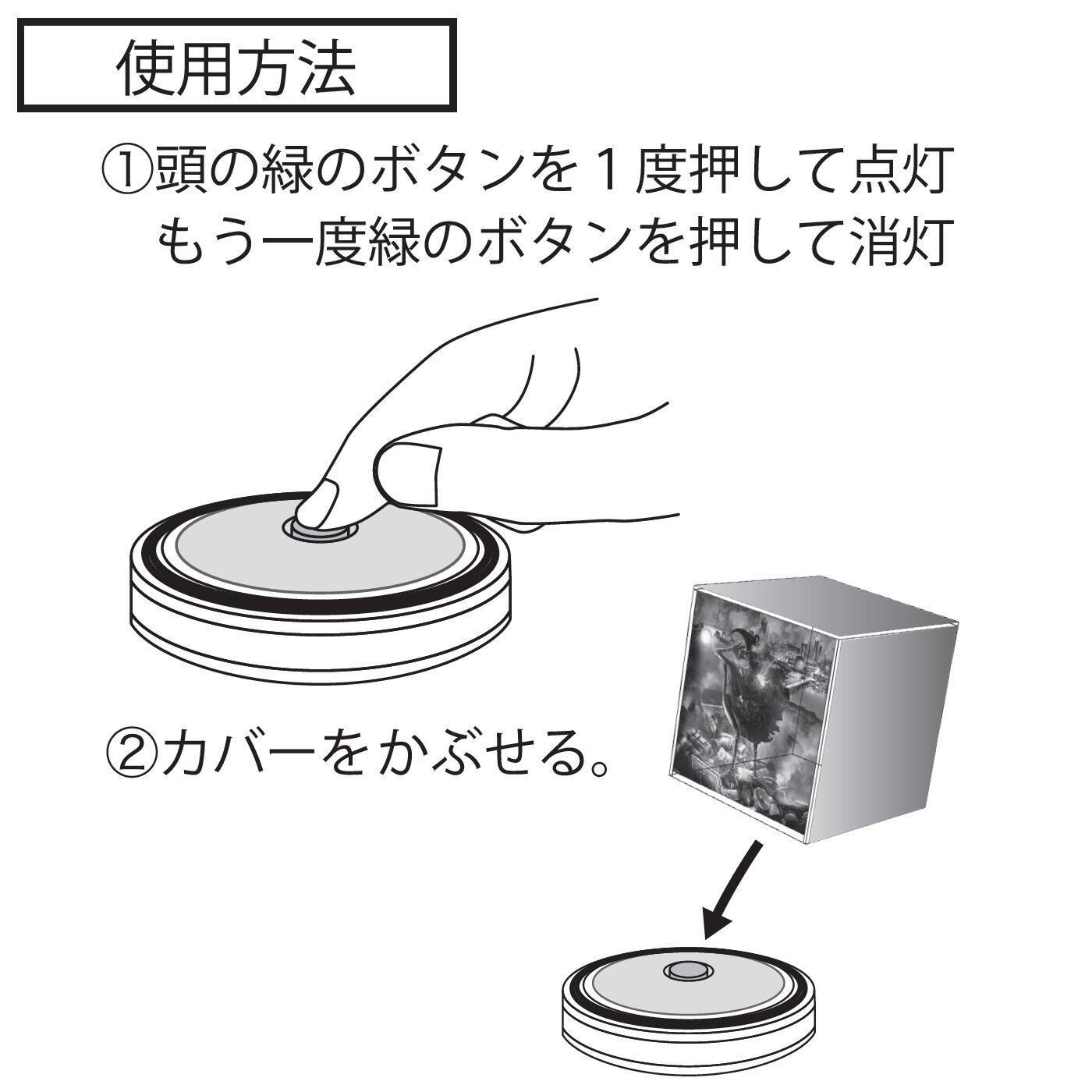 使用方法

①頭の緑のボタンを１度押して点灯
もう一度緑のボタンを押して消灯

②カバーをかぶせる。