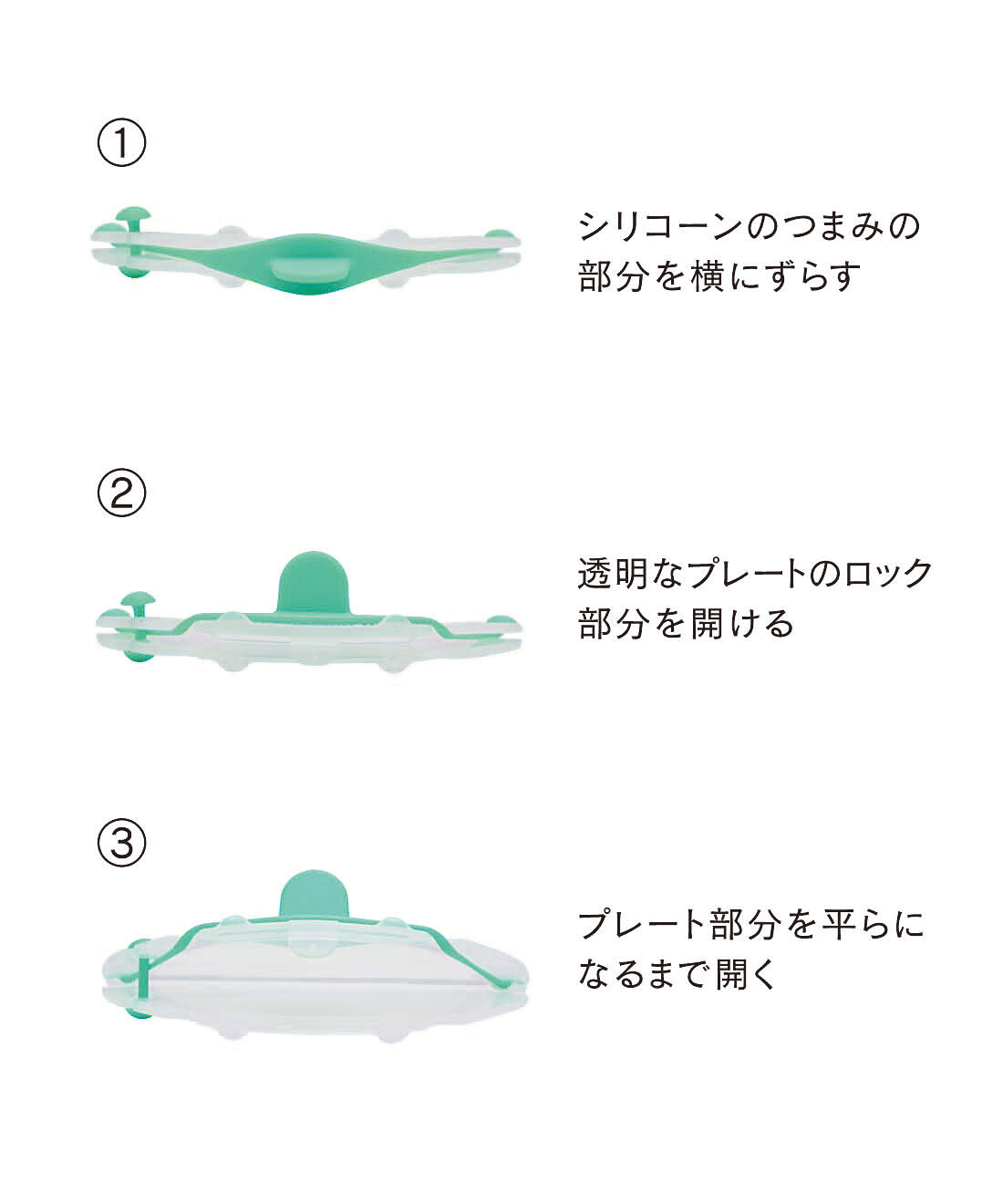 ①

シリコーンのつまみの部分を横にずらす

②

透明なプレートのロック部分を開ける

③

プレート部分を平らになるまで開く