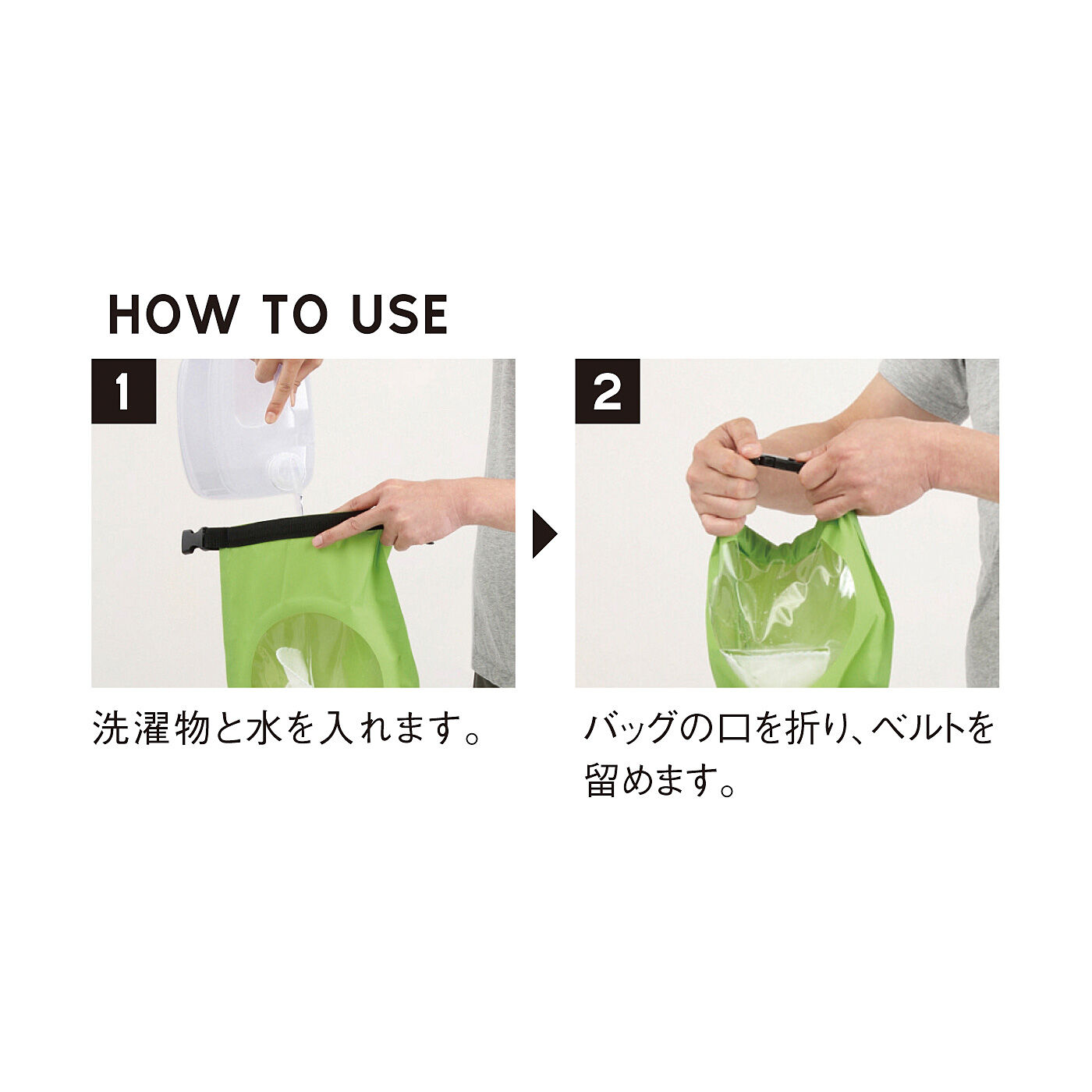 HOW TO USE

1

洗濯物と水を入れます。

2

バッグの口を折り、ベルトを留めます。