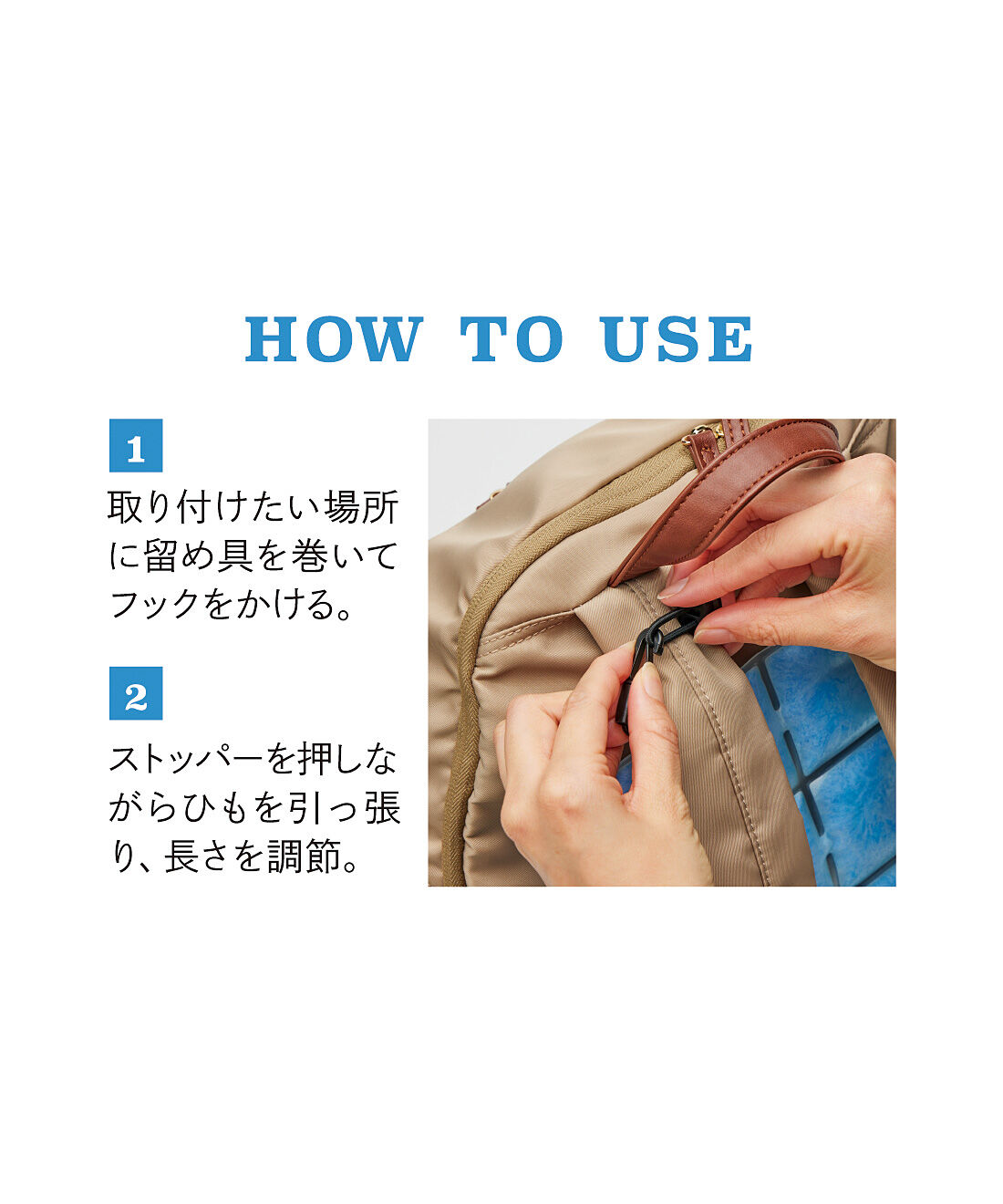 HOW TO USE

1

取り付けたい場所に留め具を巻いてフックをかける。

2

ストッパーを押しながらひもを引っ張り、長さを調節。