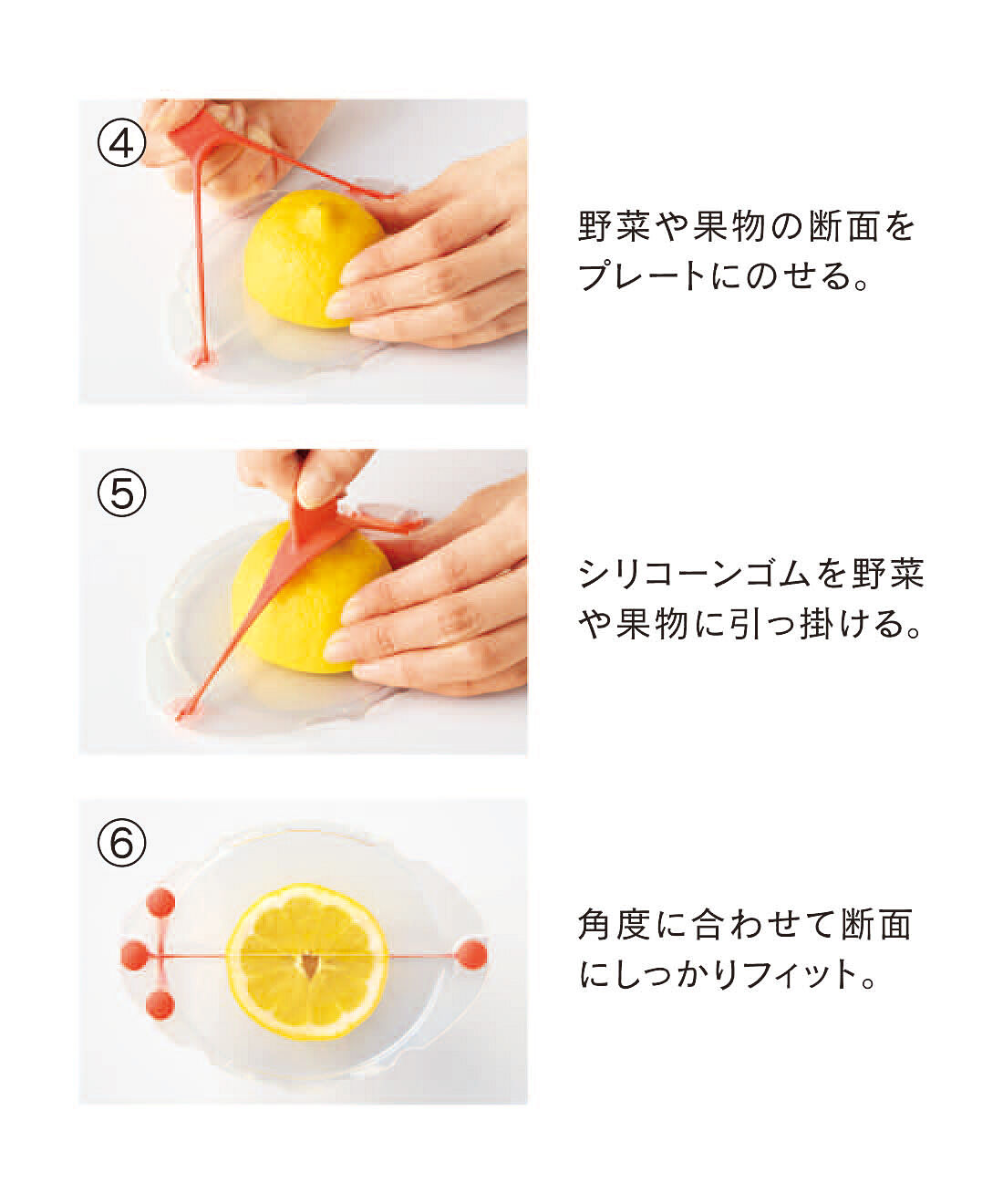 ④

野菜や果物の断面をプレートにのせる。

⑤

シリコーンゴムを野菜や果物に引っ掛ける。

⑥

角度に合わせて断面にしっかりフィット。