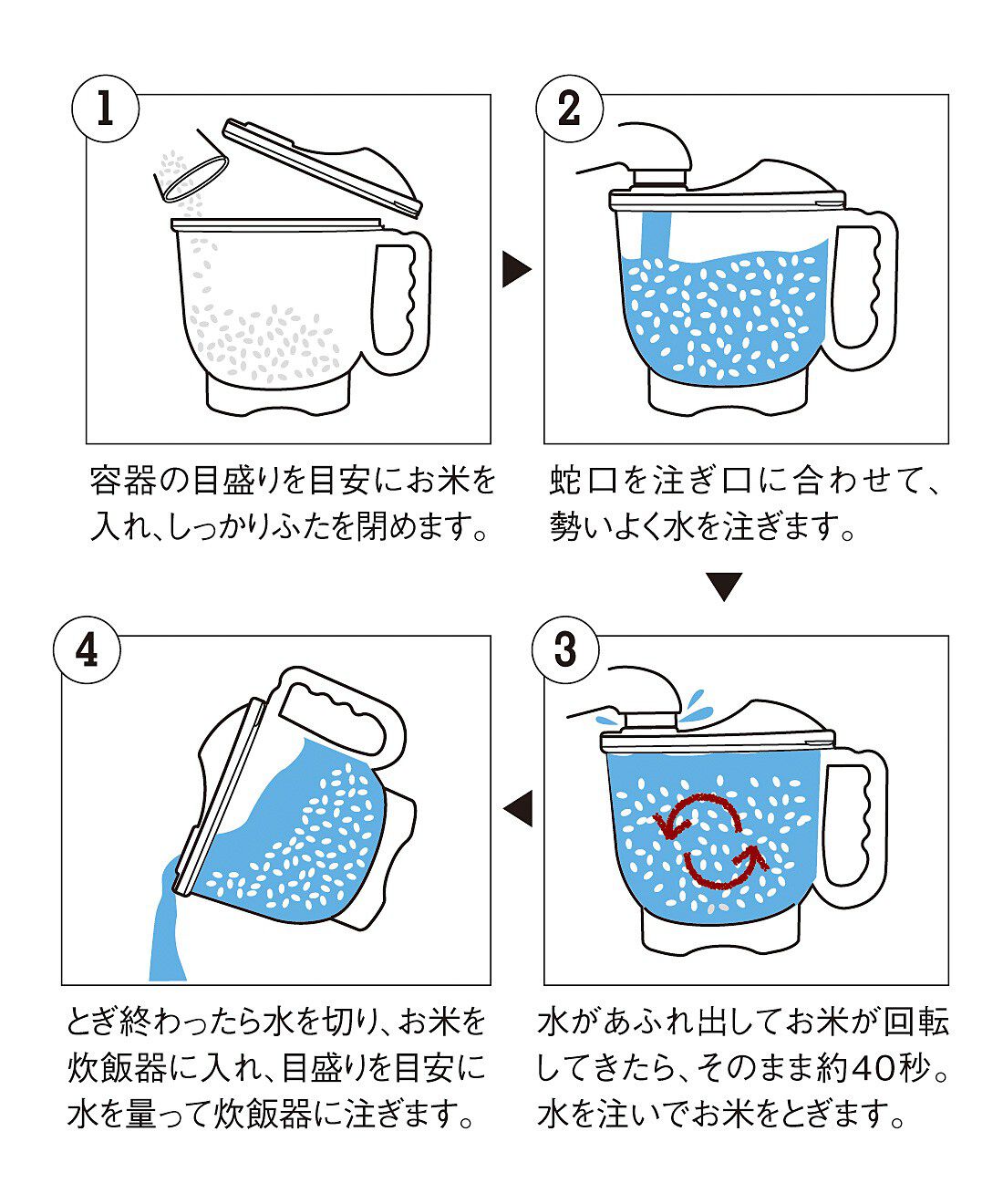 1

容器の目盛りを目安にお米を入れ、しっかりふたを閉めます。

2

蛇口を注ぎ口に合わせて、勢いよく水を注ぎます。

3

水があふれ出してお米が回転してきたら、そのまま約40秒。水を注いでお米をとぎます。

4

とぎ終わったら水を切り、お米を炊飯器に入れ、目盛りを目安に水を量って炊飯器に注ぎます。