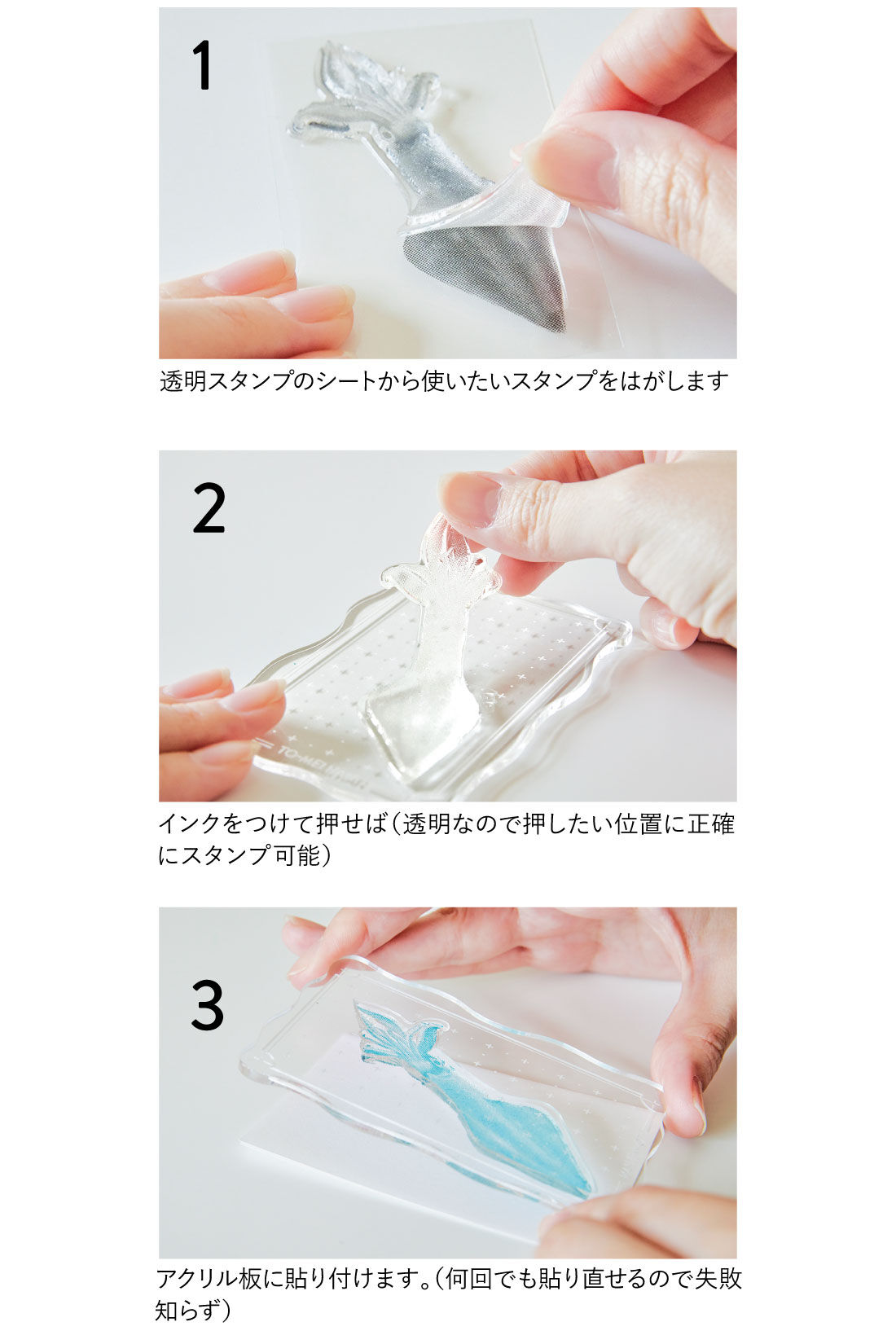 1

透明スタンプのシートから使いたいスタンプをはがします

2

インクをつけて押せば（透明なので押したい位置に正確にスタンプ可能）

3

アクリル板に貼り付けます。（何回でも貼り直せるので失敗知らず）